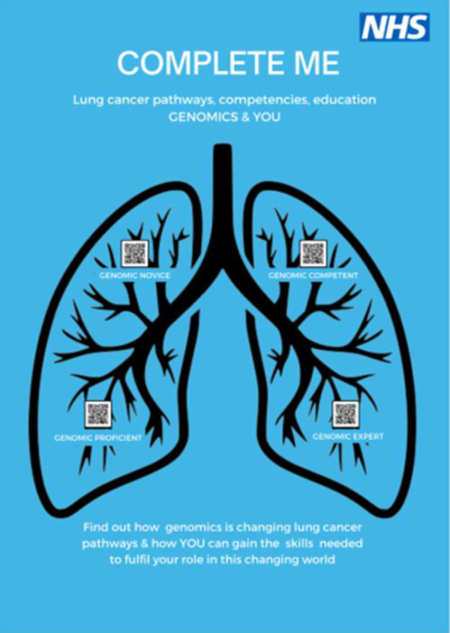 NHS

COMPLETE ME

Lung cancer pathways, competencies, education
GENOMICS & YOU

GENOMIC NOVICE

GENOMIC COMPETENT

GENOMIC PROFICIENT

GENOMIC EXPERT

Find out how genomics is changing lung cancer pathways & how YOU can gain the skills needed to fulfil your role in this changing world